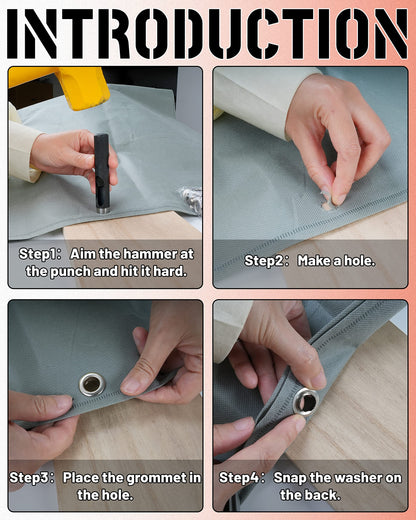 INTRODUCTION

Step1: Aim the hammer at the punch and hit it hard.

Step2: Make a hole.

Step3: Place the grommet in the hole.

Step4: Snap the washer on the back.