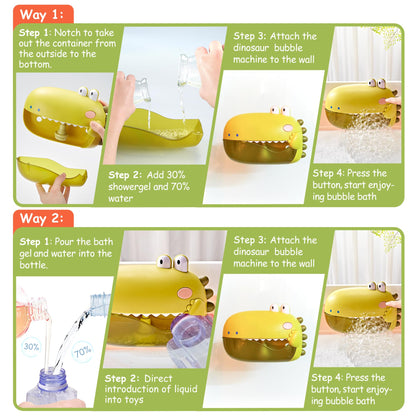 Way 1:

Step 1: Notch to take out the container from the outside to the bottom.

Step 2: Add 30% showergel and 70% water

Step 3: Attach the dinosaur bubble machine to the wall

Step 4: Press the button, start enjoying bubble bath

Way 2:

Step 1: Pour the bath gel and water into the bottle.

30%

70%

Step 2: Direct introduction of liquid into toys

Step 3: Attach the dinosaur bubble machine to the wall

Step 4: Press the button, start enjoying bubble bath