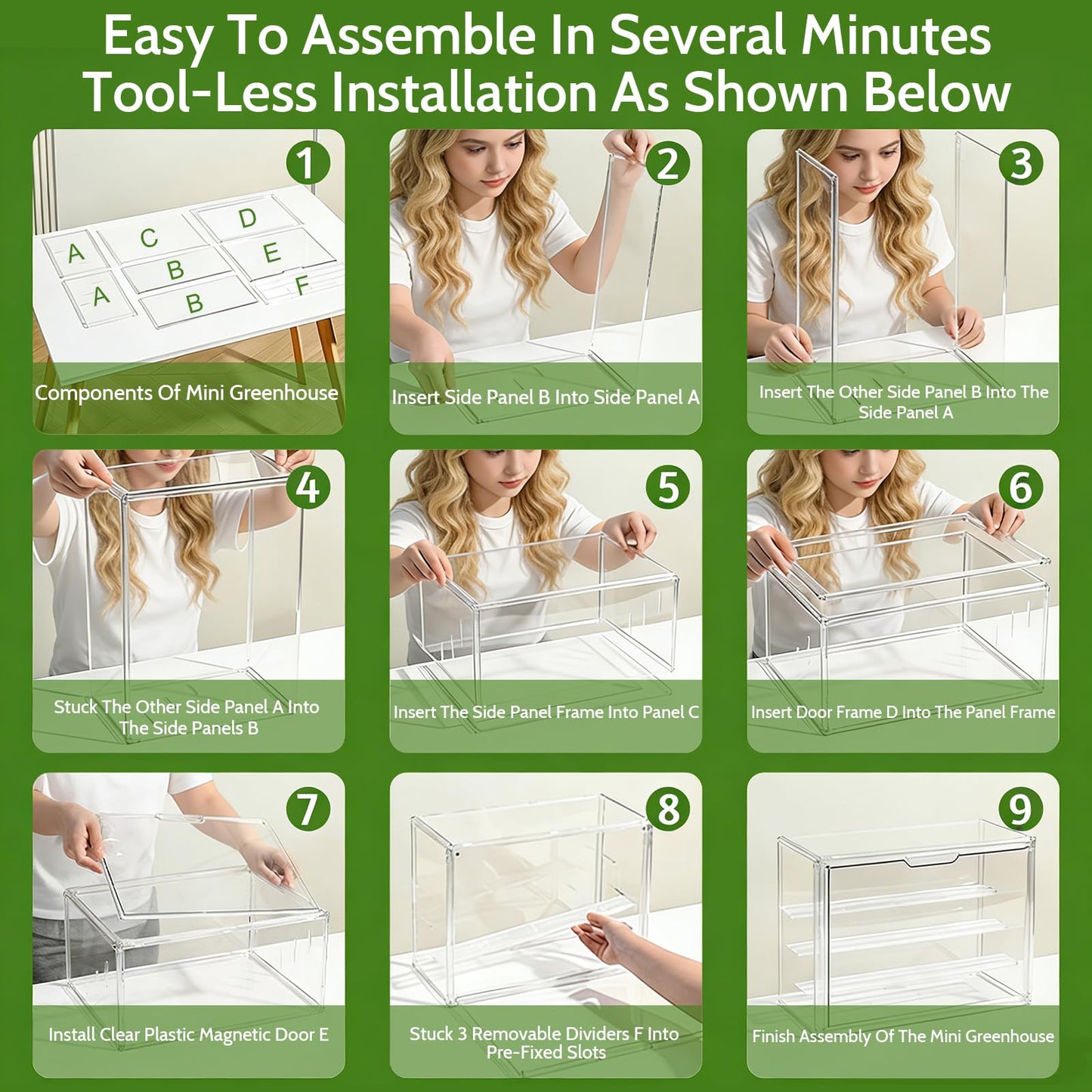 Easy To Assemble In Several Minutes
Tool-Less Installation As Shown Below

1
A C D
A B E
B F
Components Of Mini Greenhouse

2
Insert Side Panel B Into Side Panel A

3
Insert The Other Side Panel B Into The Side Panel A

4
Stuck The Other Side Panel A Into The Side Panels B

5
Insert The Side Panel Frame Into Panel C

6
Insert Door Frame D Into The Panel Frame

7
Install Clear Plastic Magnetic Door E

8
Stuck 3 Removable Dividers F Into Pre-Fixed Slots

9
Finish Assembly Of The Mini Greenhouse