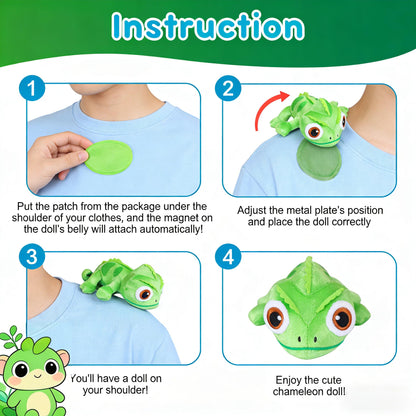 Instruction

1

Put the patch from the package under the shoulder of your clothes, and the magnet on the doll's belly will attach automatically!

2

Adjust the metal plate's position and place the doll correctly

3

You'll have a doll on your shoulder!

4

Enjoy the cute chameleon doll!