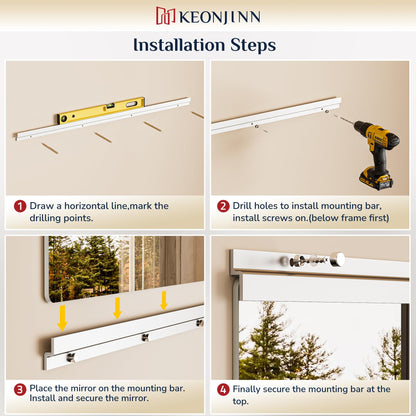 KEONJINN

Installation Steps

1 Draw a horizontal line,mark the drilling points.

2 Drill holes to install mounting bar, install screws on.(below frame first)

3 Place the mirror on the mounting bar. Install and secure the mirror.

4 Finally secure the mounting bar at the top.