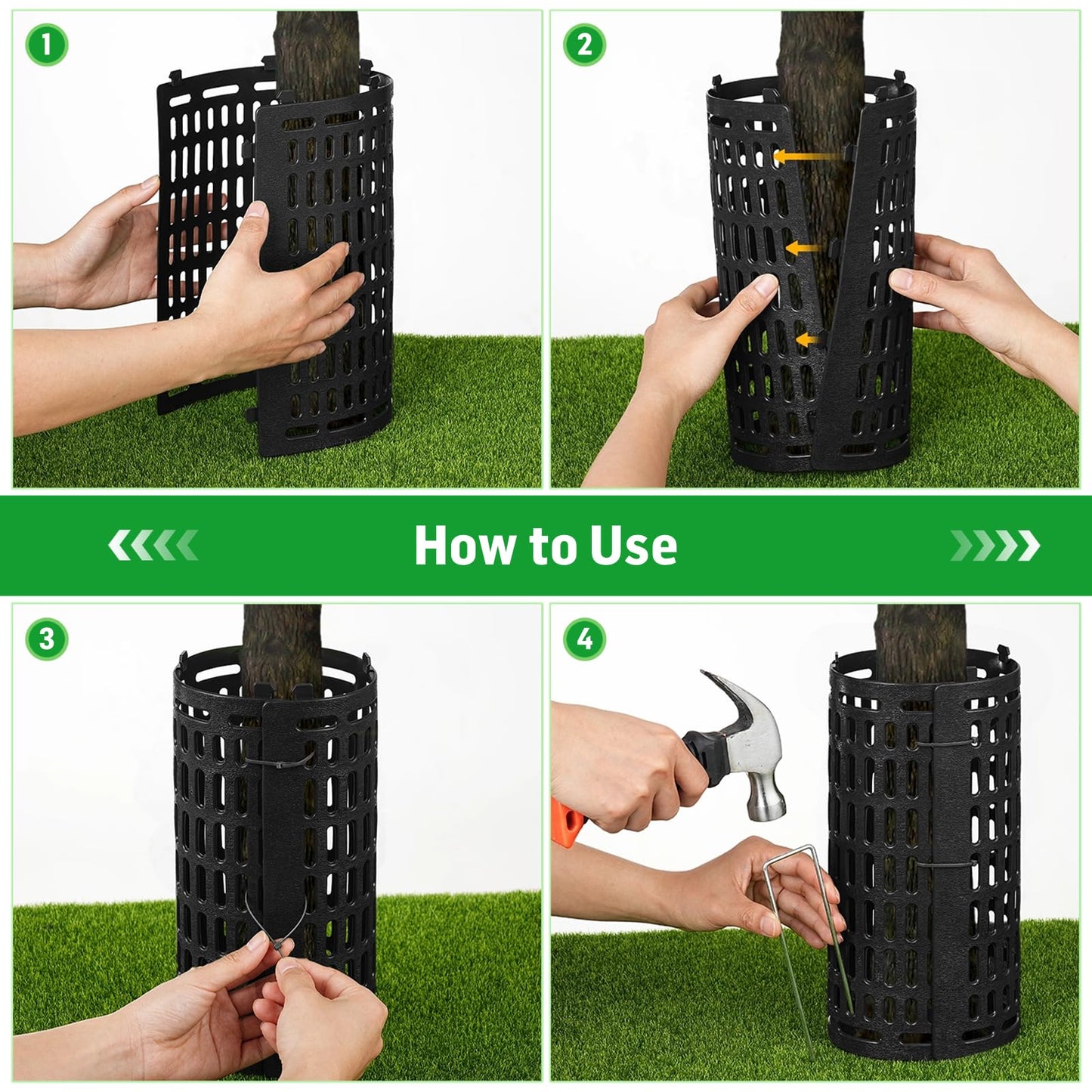 1

2

How to Use

3

4