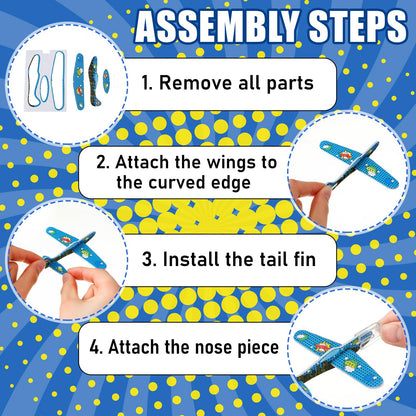 ASSEMBLY STEPS

1. Remove all parts

2. Attach the wings to the curved edge

3. Install the tail fin

4. Attach the nose piece