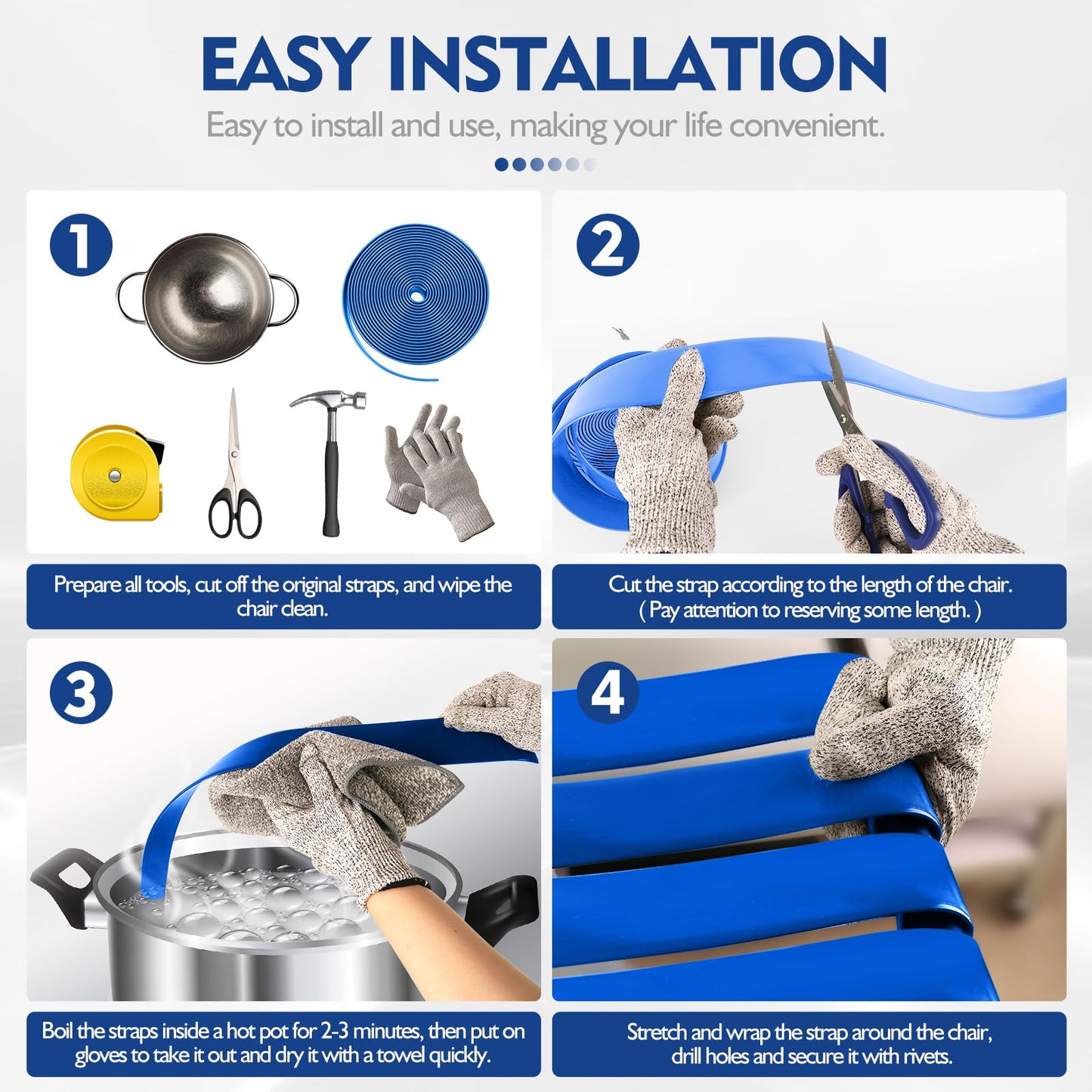 EASY INSTALLATION

Easy to install and use, making your life convenient.

1

Prepare all tools, cut off the original straps, and wipe the chair clean.

2

Cut the strap according to the length of the chair. ( Pay attention to reserving some length. )

3

Boil the straps inside a hot pot for 2-3 minutes, then put on gloves to take it out and dry it with a towel quickly.

4

Stretch and wrap the strap around the chair, drill holes and secure it with rivets.