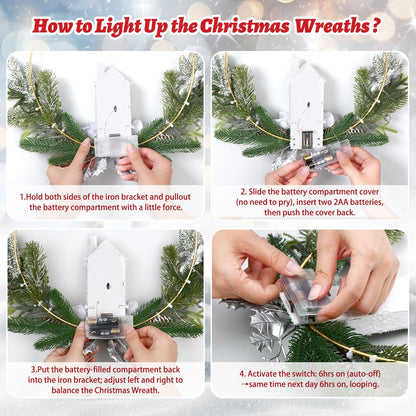 How to Light Up the Christmas Wreaths ?

1.Hold both sides of the iron bracket and pullout the battery compartment with a little force.

2. Slide the battery compartment cover (no need to pry), insert two 2AA batteries, then push the cover back.

3.Put the battery-filled compartment back into the iron bracket; adjust left and right to balance the Christmas Wreath.

4. Activate the switch: 6hrs on (auto-off) →same time next day 6hrs on, looping.