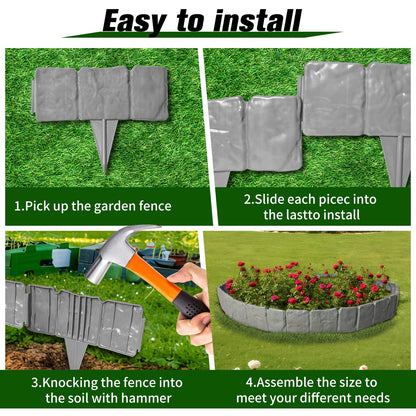 Easy to install

1.Pick up the garden fence

2.Slide each picec into the lastto install

3.Knocking the fence into the soil with hammer

4.Assemble the size to meet your different needs