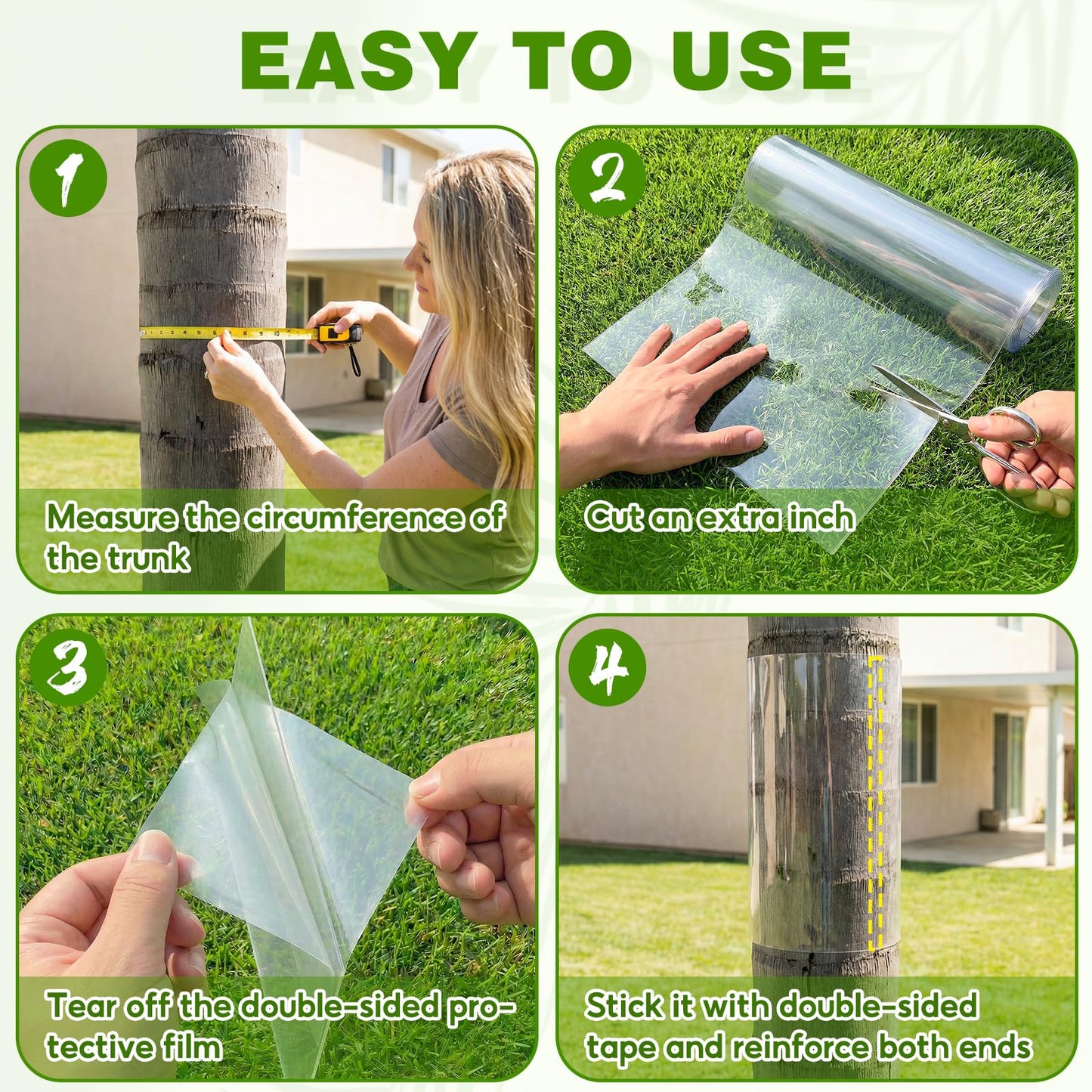 EASY TO USE

1
Measure the circumference of the trunk

2
Cut an extra inch

3
Tear off the double-sided protective film

4
Stick it with double-sided tape and reinforce both ends