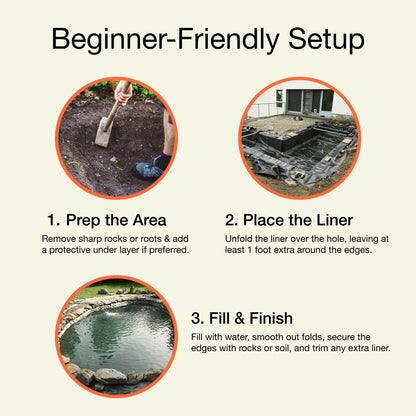 Beginner-Friendly Setup

1. Prep the Area

Remove sharp rocks or roots & add a protective under layer if preferred.

2. Place the Liner

Unfold the liner over the hole, leaving at least 1 foot extra around the edges.

3. Fill & Finish

Fill with water, smooth out folds, secure the edges with rocks or soil, and trim any extra liner.