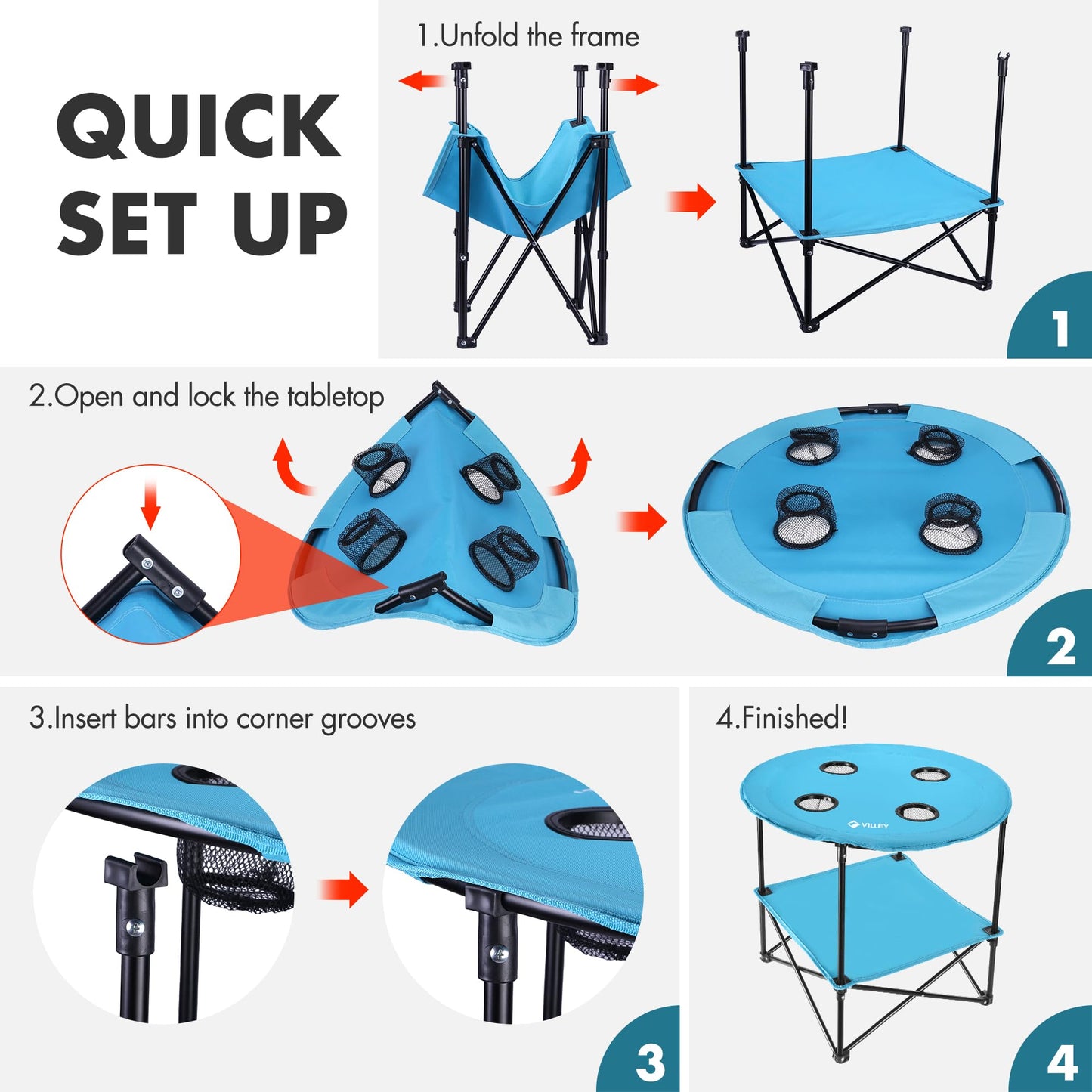 QUICK SET UP

1.Unfold the frame

1

2.Open and lock the tabletop

2

3.Insert bars into corner grooves

3

4.Finished!

VILLEY

4