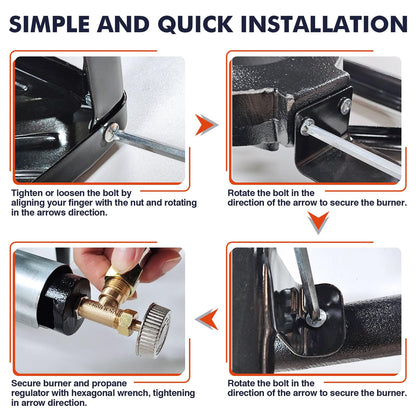 SIMPLE AND QUICK INSTALLATION

Tighten or loosen the bolt by aligning your finger with the nut and rotating in the arrows direction.

Rotate the bolt in the direction of the arrow to secure the burner.

Rotate the bolt in the direction of the arrow to secure the burner.

Secure burner and propane regulator with hexagonal wrench, tightening in arrow direction.