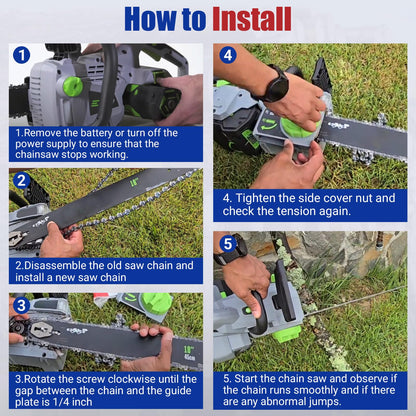 How to Install

1

1.Remove the battery or turn off the power supply to ensure that the chainsaw stops working.

2

18"

2.Disassemble the old saw chain and install a new saw chain

3

18"
45cm

3.Rotate the screw clockwise until the gap between the chain and the guide plate is 1/4 inch

4

4. Tighten the side cover nut and check the tension again.

5

5. Start the chain saw and observe if the chain runs smoothly and if there are any abnormal jumps.