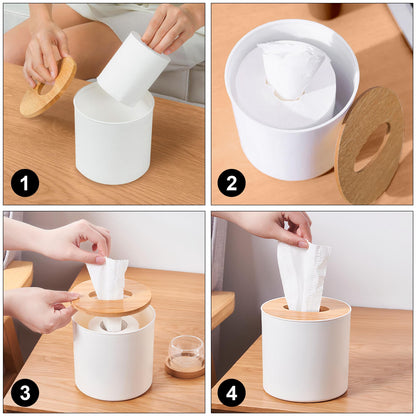 1
2
3
4