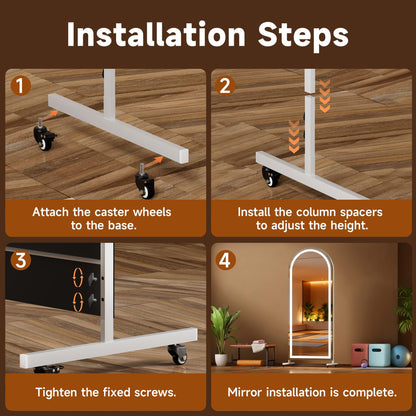 Installation Steps

1

Attach the caster wheels to the base.

2

Install the column spacers to adjust the height.

3

Tighten the fixed screws.

4

Mirror installation is complete.