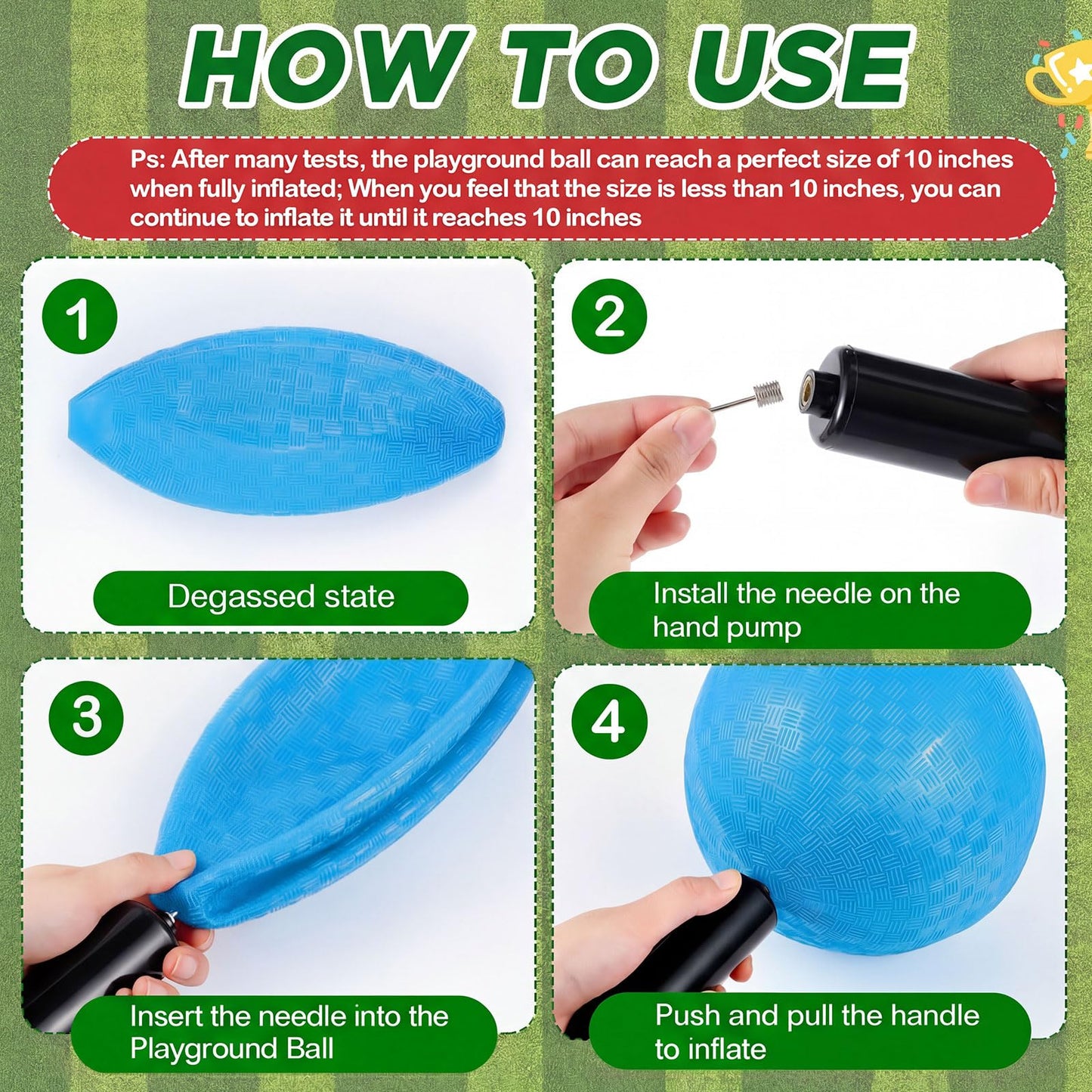 HOW TO USE

Ps: After many tests, the playground ball can reach a perfect size of 10 inches when fully inflated; When you feel that the size is less than 10 inches, you can continue to inflate it until it reaches 10 inches

1

Degassed state

2

Install the needle on the hand pump

3

Insert the needle into the Playground Ball

4

Push and pull the handle to inflate