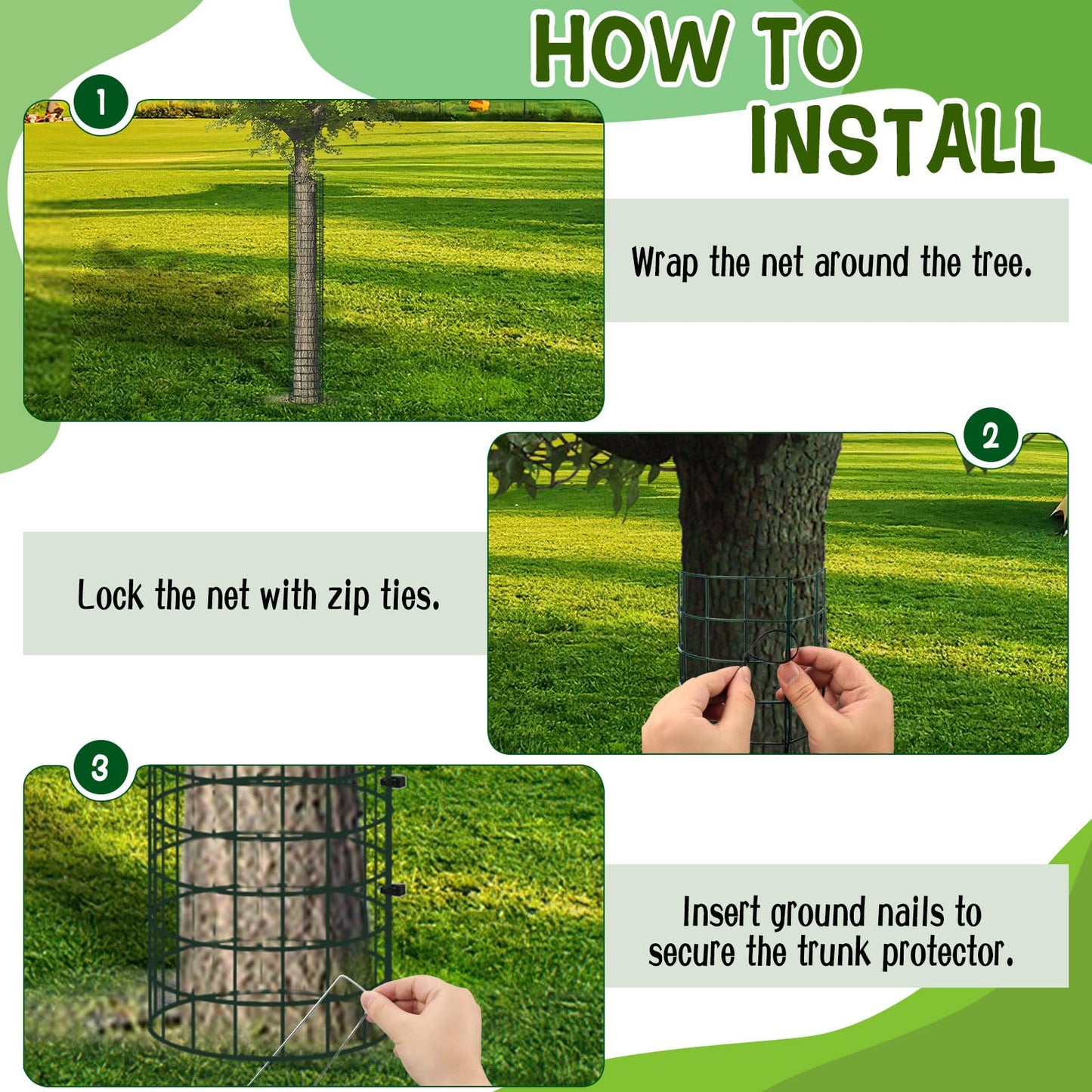 HOW TO INSTALL

1

Wrap the net around the tree.

2

Lock the net with zip ties.

3

Insert ground nails to secure the trunk protector.