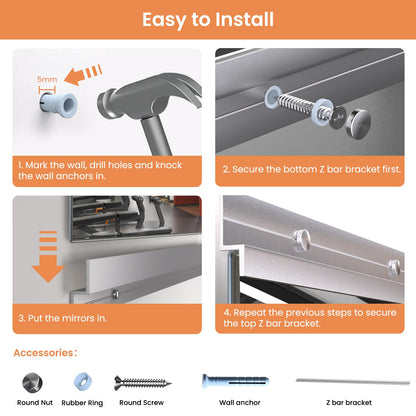 Easy to Install

5mm

1. Mark the wall, drill holes and knock the wall anchors in.

2. Secure the bottom Z bar bracket first.

3. Put the mirrors in.

4. Repeat the previous steps to secure the top Z bar bracket.

Accessories:

Round Nut

Rubber Ring

Round Screw

Wall anchor

Z bar bracket