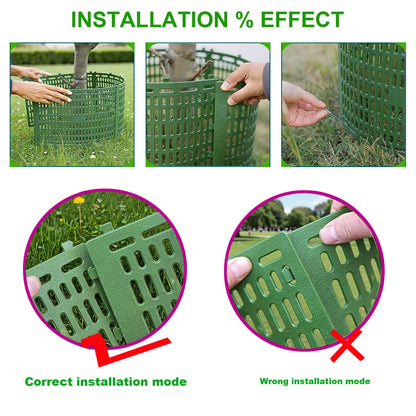 INSTALLATION % EFFECT

Correct installation mode

Wrong installation mode