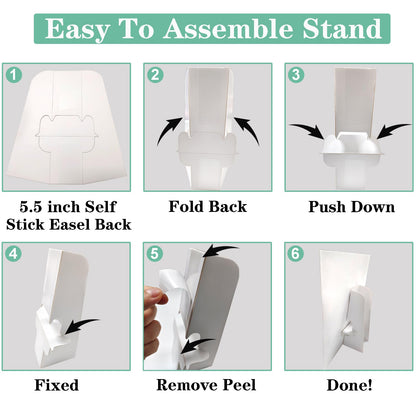 Easy To Assemble Stand

1

5.5 inch Self Stick Easel Back

2

Fold Back

3

Push Down

4

Fixed

5

Remove Peel

6

Done!