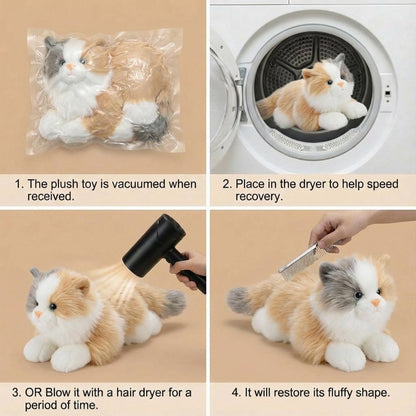 1. The plush toy is vacuumed when received.

2. Place in the dryer to help speed recovery.

3. OR Blow it with a hair dryer for a period of time.

4. It will restore its fluffy shape.