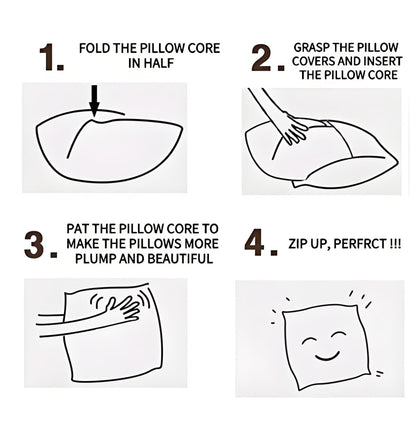 1. FOLD THE PILLOW CORE IN HALF

2. GRASP THE PILLOW COVERS AND INSERT THE PILLOW CORE

3. PAT THE PILLOW CORE TO MAKE THE PILLOWS MORE PLUMP AND BEAUTIFUL

4. ZIP UP, PERFRCT !!!