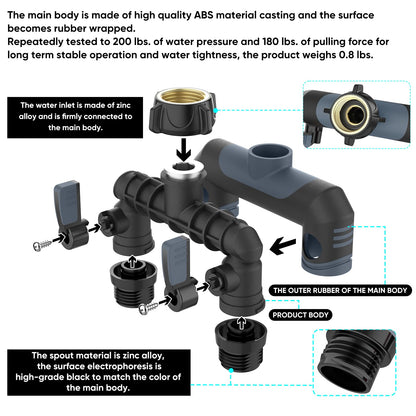 The main body is made of high quality ABS material casting and the surface becomes rubber wrapped.
Repeatedly tested to 200 lbs. of water pressure and 180 lbs. of pulling force for long term stable operation and water tightness, the product weighs 0.8 lbs.

The water inlet is made of zinc alloy and is firmly connected to the main body.

THE OUTER RUBBER OF THE MAIN BODY

PRODUCT BODY

The spout material is zinc alloy, the surface electrophoresis is high-grade black to match the color of the main body.