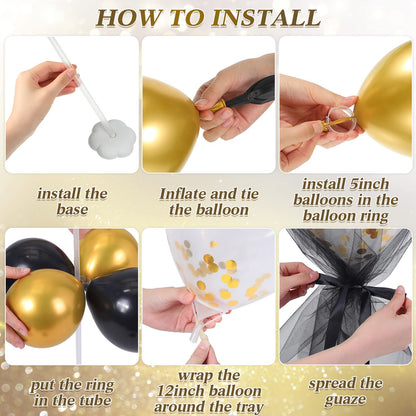 HOW TO INSTALL

install the base

Inflate and tie the balloon

install 5inch balloons in the balloon ring

put the ring in the tube

wrap the 12inch balloon around the tray

spread the guaze