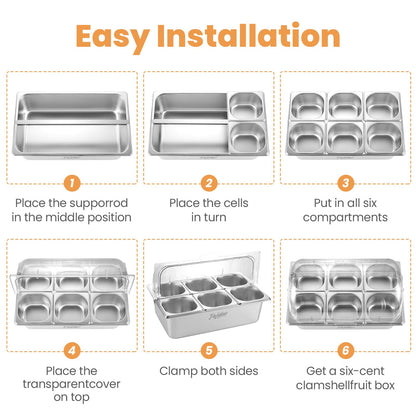 Easy Installation

1
Place the supporrod in the middle position

2
Place the cells in turn

3
Put in all six compartments

4
Place the transparentcover on top

5
Clamp both sides

6
Get a six-cent clamshellfruit box