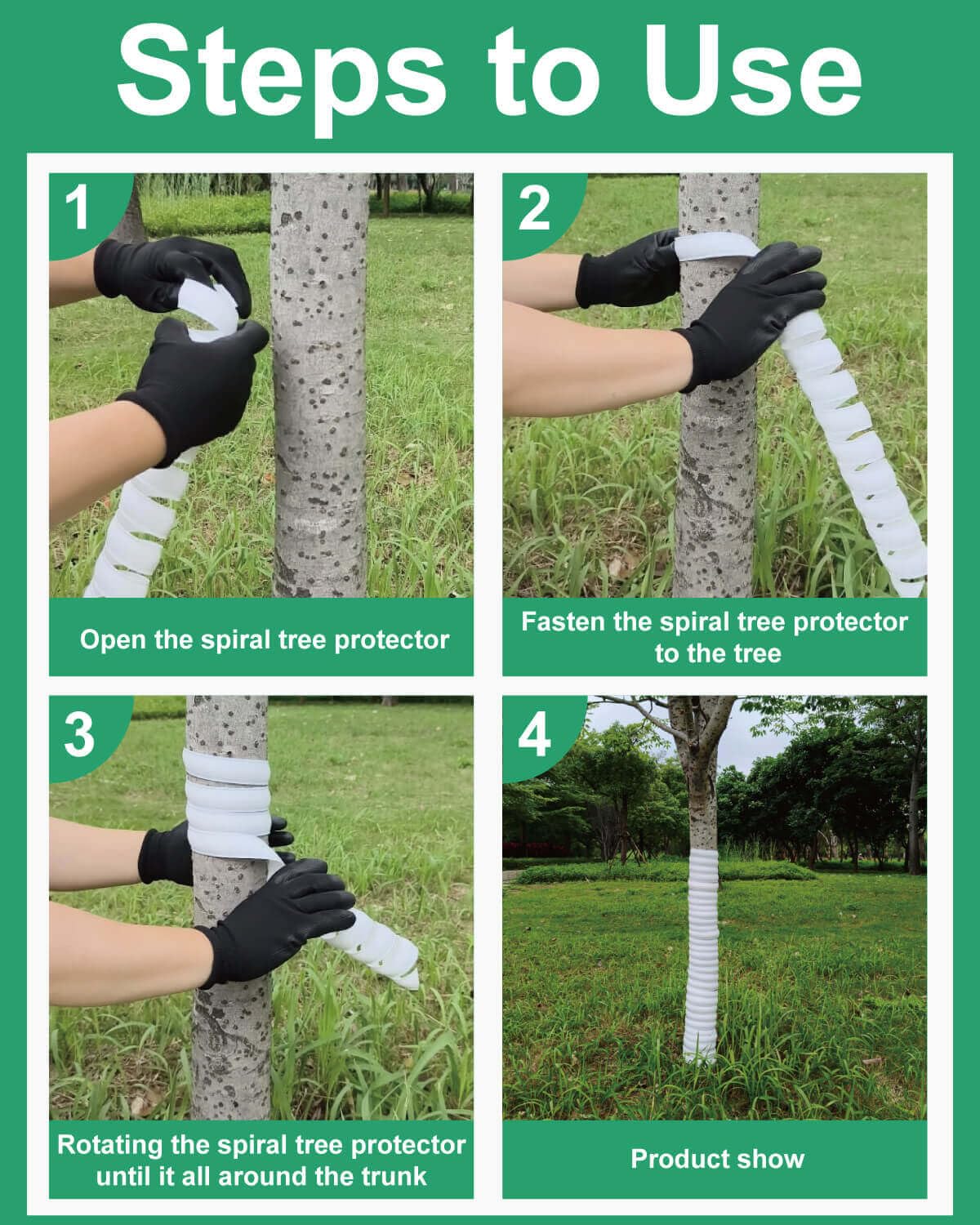 Steps to Use

1

Open the spiral tree protector

2

Fasten the spiral tree protector to the tree

3

Rotating the spiral tree protector until it all around the trunk

4

Product show