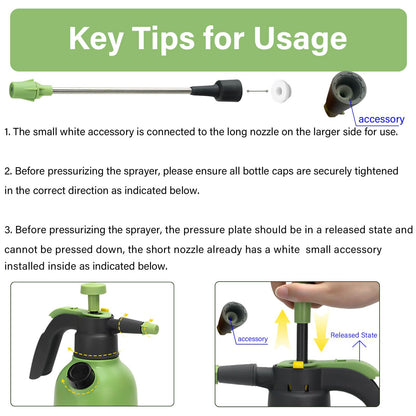 Key Tips for Usage

accessory

1. The small white accessory is connected to the long nozzle on the larger side for use.

2. Before pressurizing the sprayer, please ensure all bottle caps are securely tightened in the correct direction as indicated below.

3. Before pressurizing the sprayer, the pressure plate should be in a released state and cannot be pressed down, the short nozzle already has a white small accessory installed inside as indicated below.

accessory

Released State