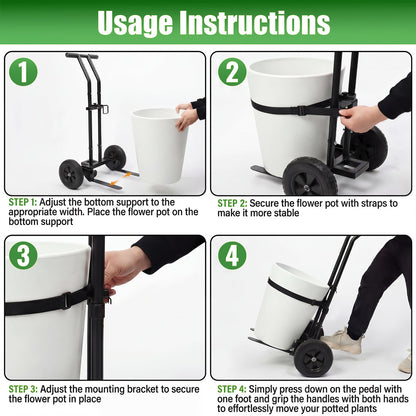 Usage Instructions

1

STEP 1: Adjust the bottom support to the appropriate width. Place the flower pot on the bottom support

2

STEP 2: Secure the flower pot with straps to make it more stable

3

STEP 3: Adjust the mounting bracket to secure the flower pot in place

4

STEP 4: Simply press down on the pedal with one foot and grip the handles with both hands to effortlessly move your potted plants