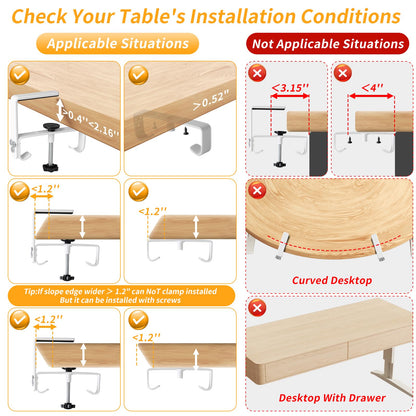 Check Your Table's Installation Conditions

Applicable Situations

>0.4''<2.16''

>0.52''

<1.2''

<1.2''

Tip:If slope edge wider > 1.2" can NoT clamp installed But it can be installed with screws

<1.2''

<1.2''

Not Applicable Situations

<3.15''

<4''

Curved Desktop

Desktop With Drawer