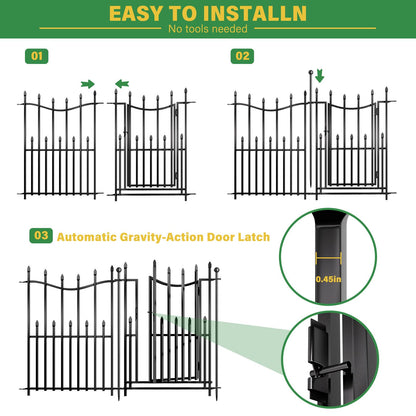 EASY TO INSTALLN
No tools needed

01

02

03 Automatic Gravity-Action Door Latch

0.45in