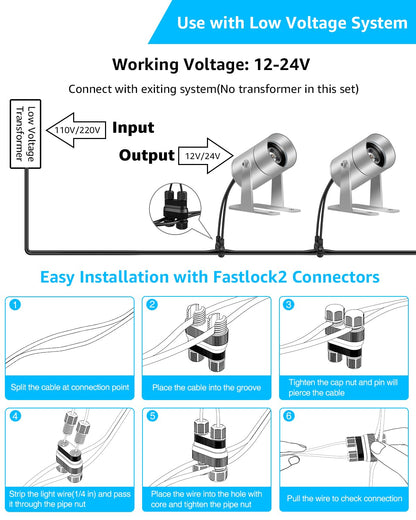 Use with Low Voltage System

Working Voltage: 12-24V

Connect with exiting system(No transformer in this set)

Low Voltage Transformer

110V/220V

Input

Output

12V/24V

Easy Installation with Fastlock2 Connectors

1
Split the cable at connection point

2
Place the cable into the groove

3
Tighten the cap nut and pin will pierce the cable

4
Strip the light wire(1/4 in) and pass it through the pipe nut

5
Place the wire into the hole with core and tighten the pipe nut

6
Pull the wire to check connection