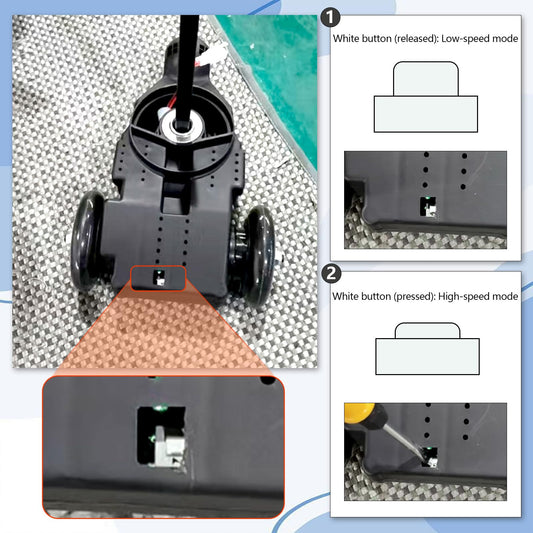 1
White button (released): Low-speed mode

2
White button (pressed): High-speed mode