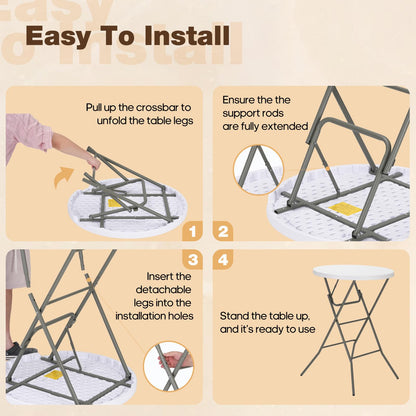 Easy To Install

Pull up the crossbar to unfold the table legs

1

Ensure the the support rods are fully extended

2

3

Insert the detachable legs into the installation holes

4

Stand the table up, and it's ready to use