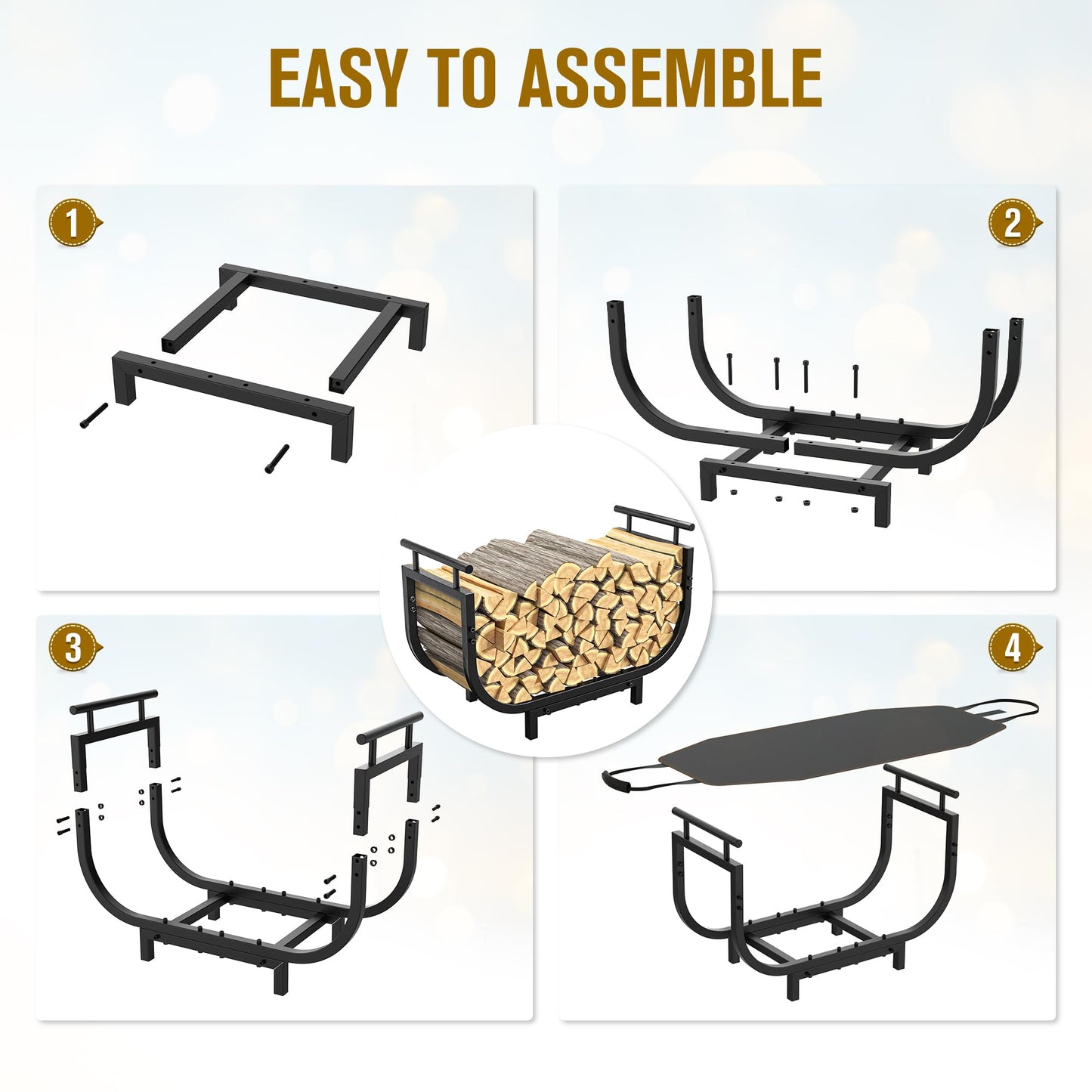 EASY TO ASSEMBLE

1

2

3

4