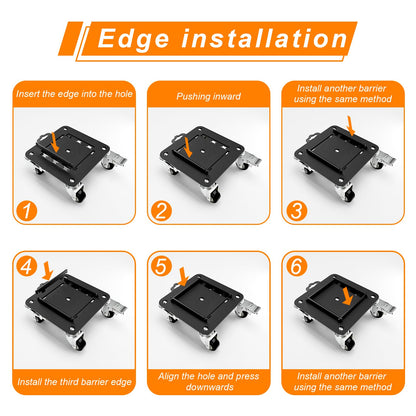 Edge installation

Insert the edge into the hole

1

Pushing inward

2

Install another barrier using the same method

3

4

Install the third barrier edge

5

Align the hole and press downwards

6

Install another barrier using the same method