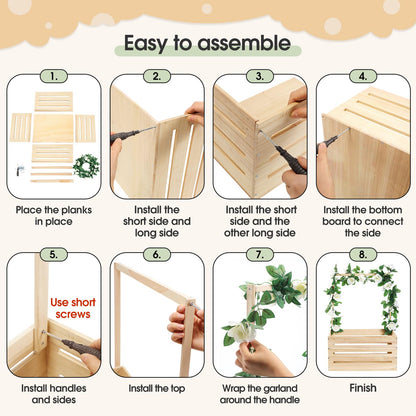 Easy to assemble

1.
Place the planks in place

2.
Install the short side and long side

3.
Install the short side and the other long side

4.
Install the bottom board to connect the side

5.
Use short screws
Install handles and sides

6.
Install the top

7.
Wrap the garland around the handle

8.
Finish