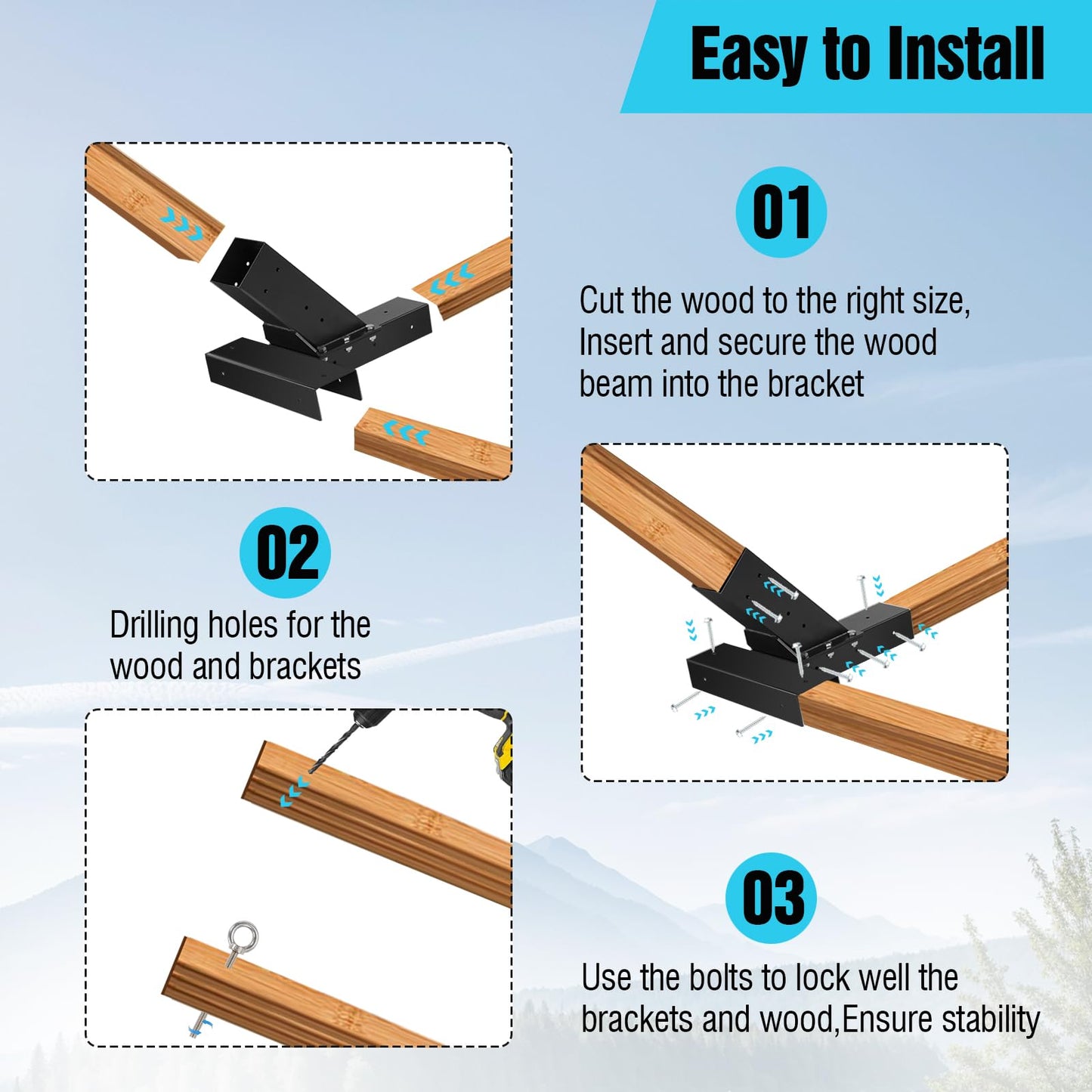 Easy to Install

01

Cut the wood to the right size, Insert and secure the wood beam into the bracket

02

Drilling holes for the wood and brackets

03

Use the bolts to lock well the brackets and wood,Ensure stability