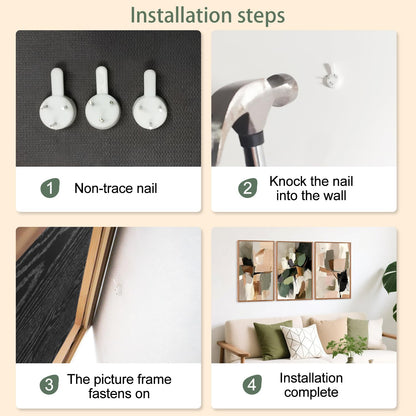 Installation steps

1 Non-trace nail

2 Knock the nail into the wall

3 The picture frame fastens on

4 Installation complete