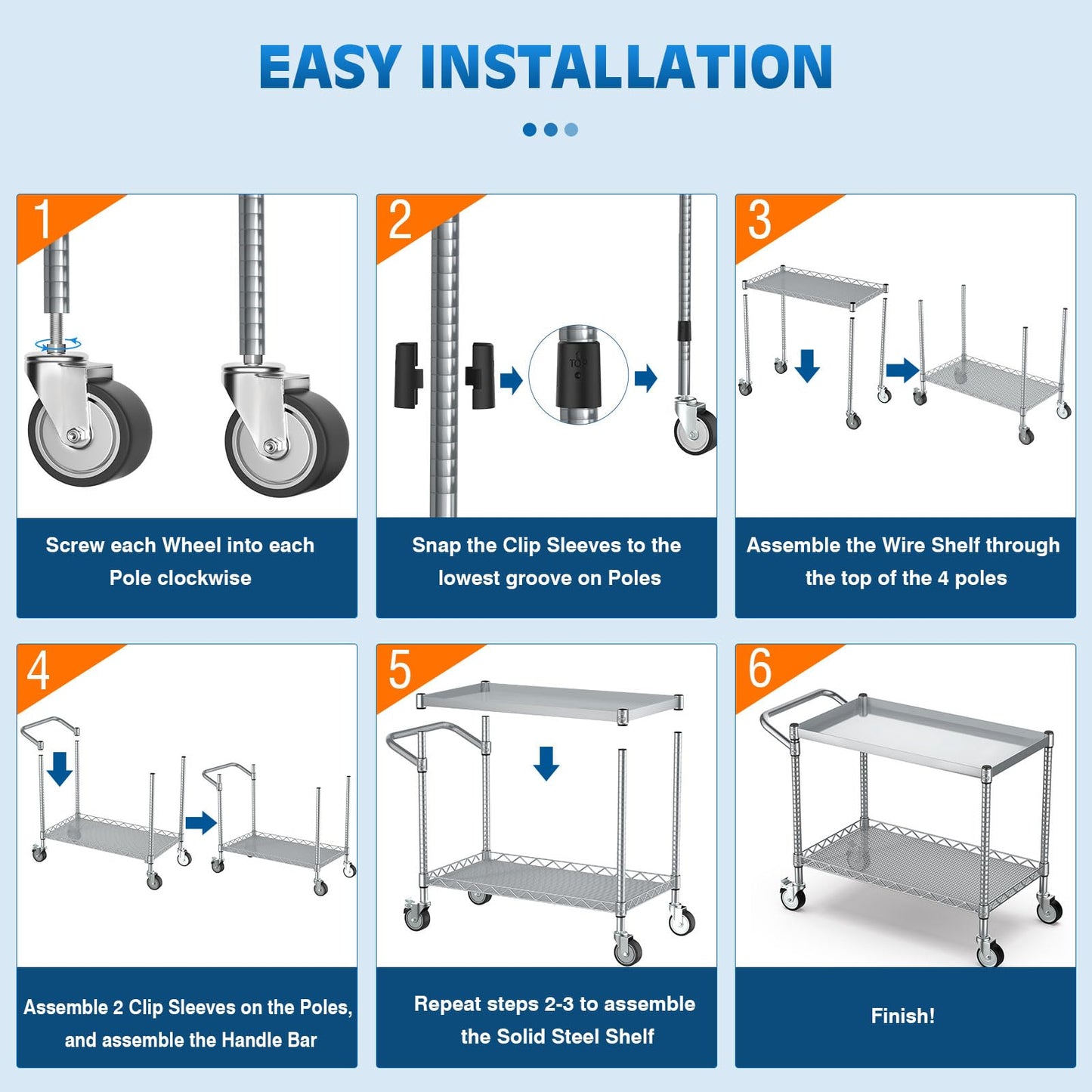 EASY INSTALLATION

1

Screw each Wheel into each Pole clockwise

2

TOP

Snap the Clip Sleeves to the lowest groove on Poles

3

Assemble the Wire Shelf through the top of the 4 poles

4

Assemble 2 Clip Sleeves on the Poles, and assemble the Handle Bar

5

Repeat steps 2-3 to assemble the Solid Steel Shelf

6

Finish!