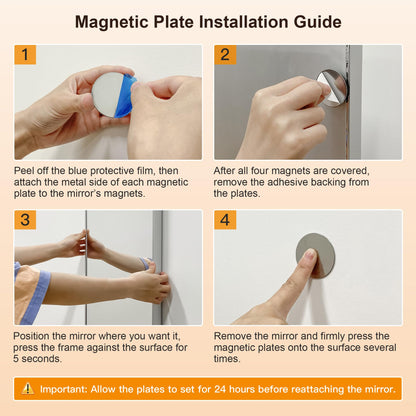 Magnetic Plate Installation Guide

1

Peel off the blue protective film, then attach the metal side of each magnetic plate to the mirror's magnets.

2

After all four magnets are covered, remove the adhesive backing from the plates.

3

Position the mirror where you want it, press the frame against the surface for 5 seconds.

4

Remove the mirror and firmly press the magnetic plates onto the surface several times.

Important: Allow the plates to set for 24 hours before reattaching the mirror.