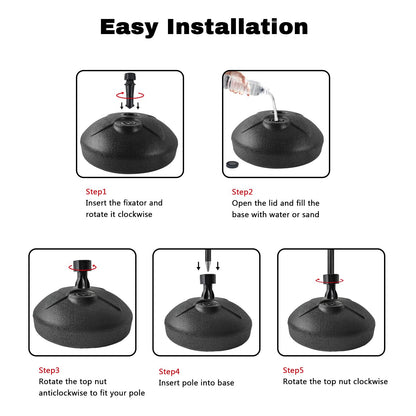 Easy Installation

Step1
Insert the fixator and rotate it clockwise

Step2
Open the lid and fill the base with water or sand

Step3
Rotate the top nut anticlockwise to fit your pole

Step4
Insert pole into base

Step5
Rotate the top nut clockwise