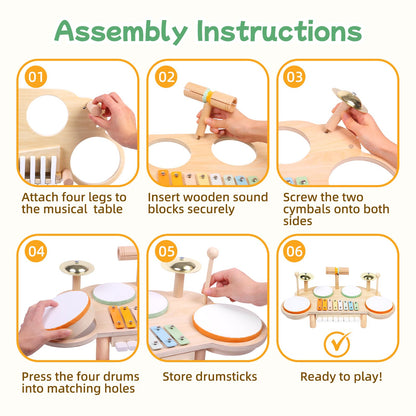 Assembly Instructions

01

Attach four legs to the musical table

02

Insert wooden sound blocks securely

03

Screw the two cymbals onto both sides

04

Press the four drums into matching holes

05

Store drumsticks

06

Ready to play!