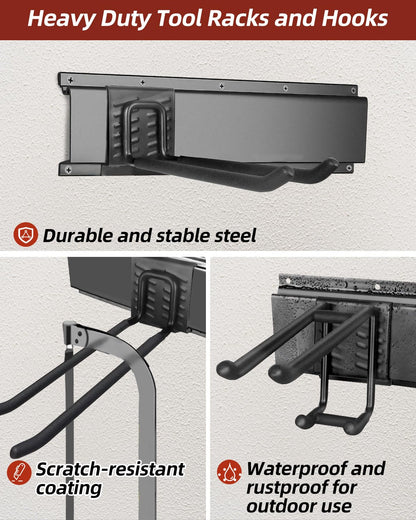 Heavy Duty Tool Racks and Hooks

Durable and stable steel

Scratch-resistant coating

Waterproof and rustproof for outdoor use