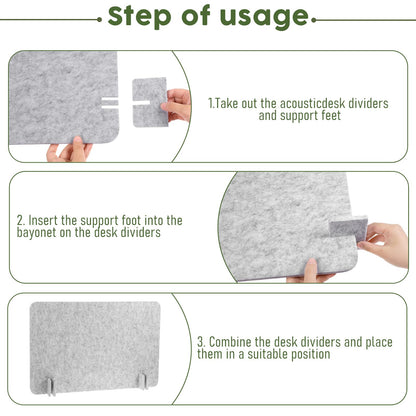 Step of usage

1.Take out the acousticdesk dividers and support feet

2. Insert the support foot into the bayonet on the desk dividers

3. Combine the desk dividers and place them in a suitable position