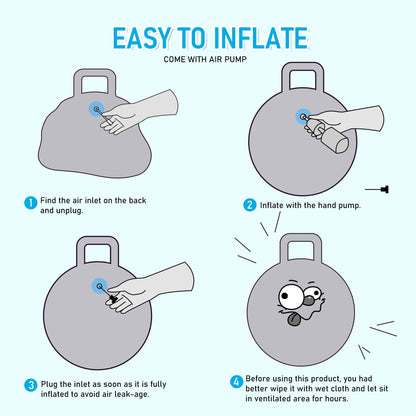 EASY TO INFLATE

COME WITH AIR PUMP

1 Find the air inlet on the back and unplug.

2 Inflate with the hand pump.

3 Plug the inlet as soon as it is fully inflated to avoid air leak-age.

4 Before using this product, you had better wipe it with wet cloth and let sit in ventilated area for hours.