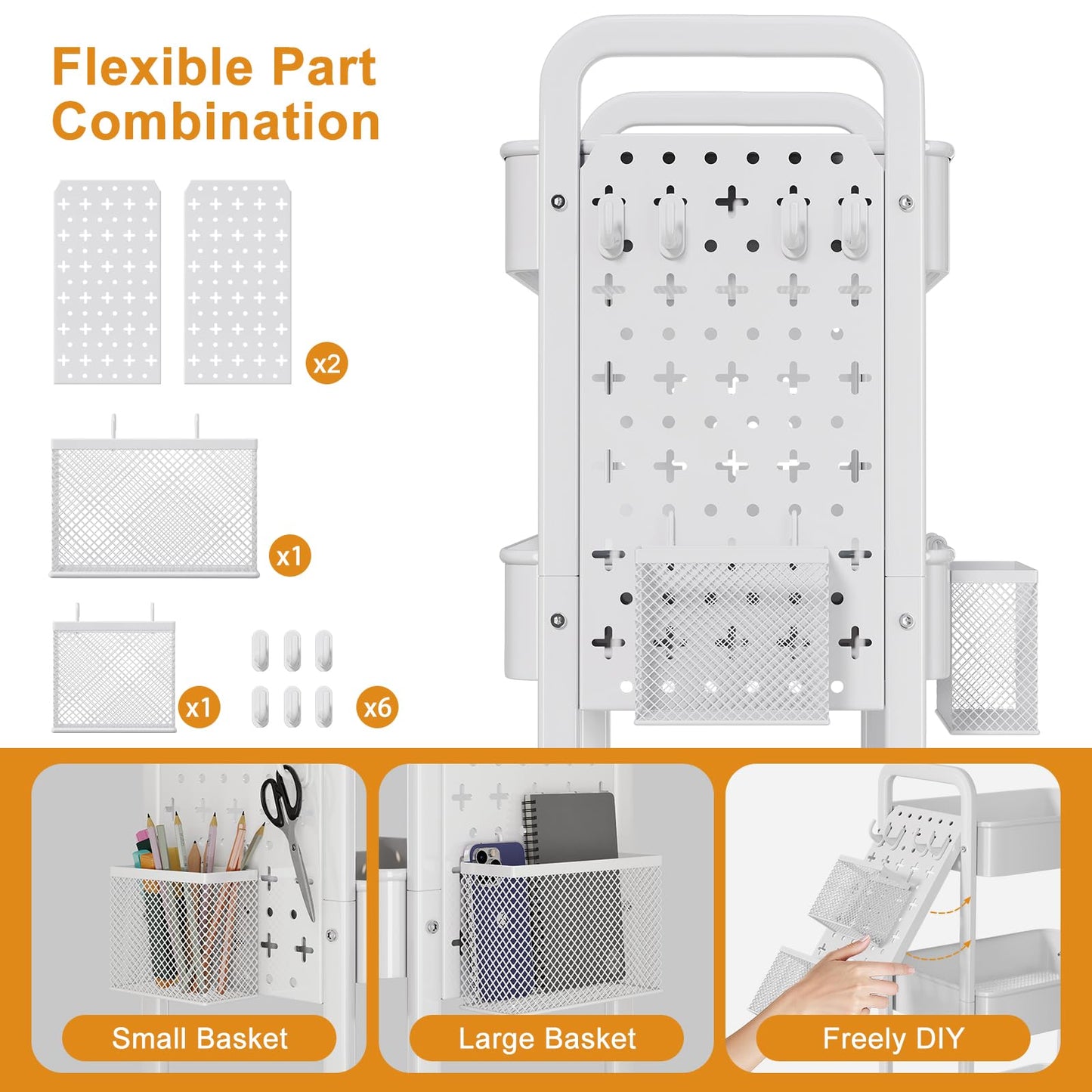 Flexible Part Combination

x2

x1

x1

x6

Small Basket

Large Basket

Freely DIY