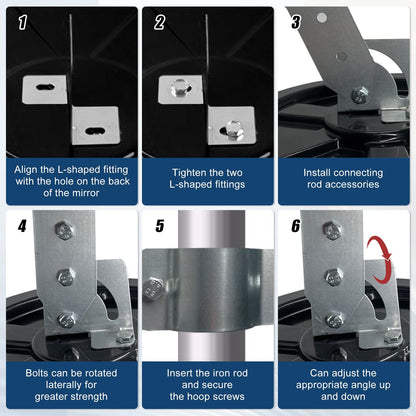 1

Align the L-shaped fitting with the hole on the back of the mirror

2

Tighten the two L-shaped fittings

3

Install connecting rod accessories

4

Bolts can be rotated laterally for greater strength

5

Insert the iron rod and secure the hoop screws

6

Can adjust the appropriate angle up and down