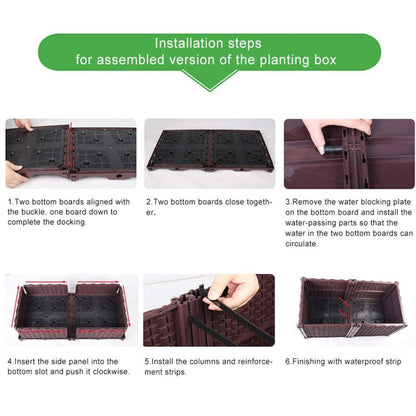 Installation steps
for assembled version of the planting box

1.Two bottom boards aligned with the buckle, one board down to complete the docking.

2.Two bottom boards close together.

3.Remove the water blocking plate on the bottom board and install the water-passing parts so that the water in the two bottom boards can circulate.

4.Insert the side panel into the bottom slot and push it clockwise.

5.Install the columns and reinforcement strips.

6.Finishing with waterproof strip